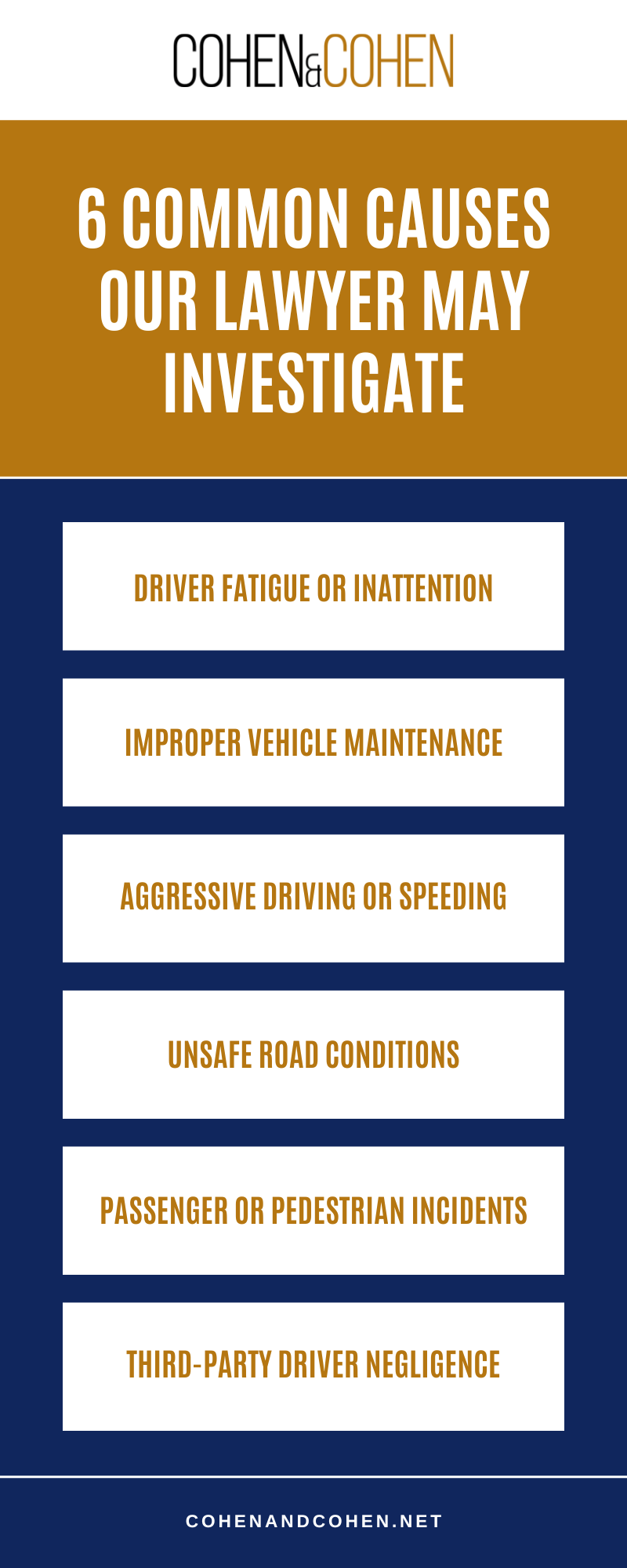 COHEN&COHEN

6 COMMON CAUSES OUR LAWYER MAY INVESTIGATE

DRIVER FATIGUE OR INATTENTION

IMPROPER VEHICLE MAINTENANCE

AGGRESSIVE DRIVING OR SPEEDING

UNSAFE ROAD CONDITIONS

PASSENGER OR PEDESTRIAN INCIDENTS

THIRD-PARTY DRIVER NEGLIGENCE

COHENANDCOHEN.NET